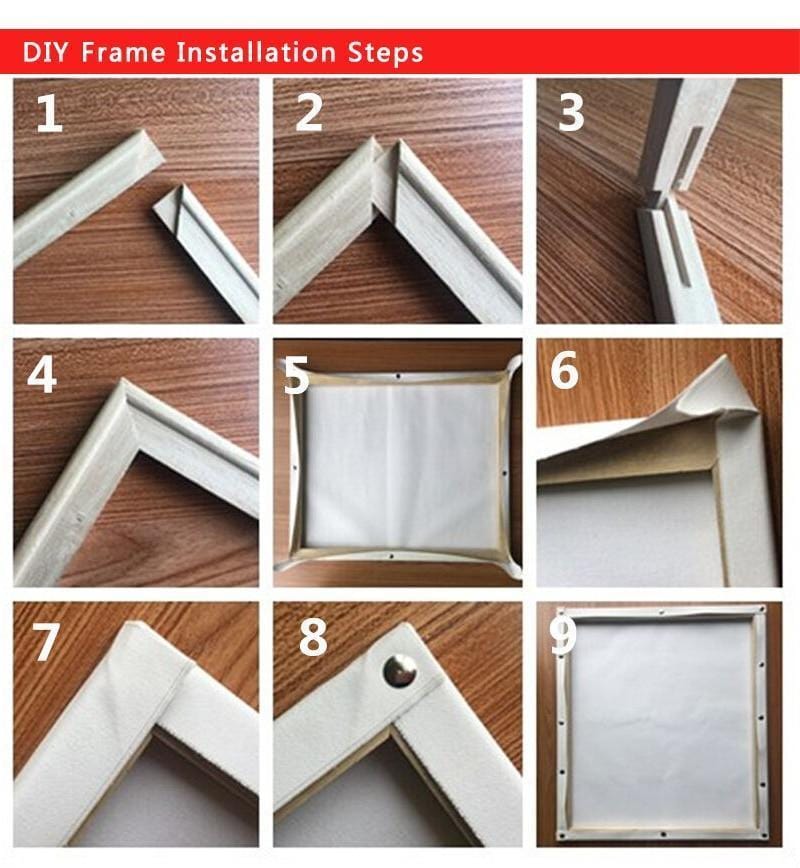 DIY Frame Installation Steps

1

2

3

4

5

6

7

8

9